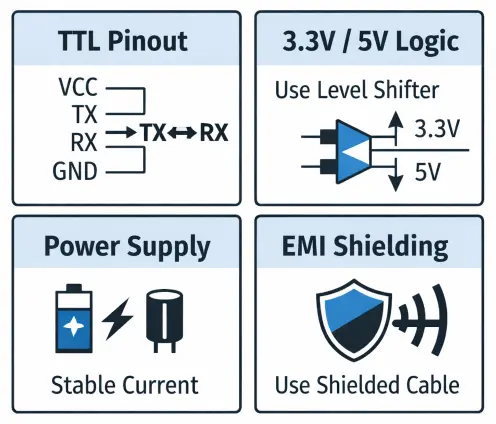 TTL Pinout

VCC
TX
RX
GND
TX↔RX

3.3V / 5V Logic

Use Level Shifter

3.3V
5V

Power Supply

Stable Current

EMI Shielding

Use Shielded Cable